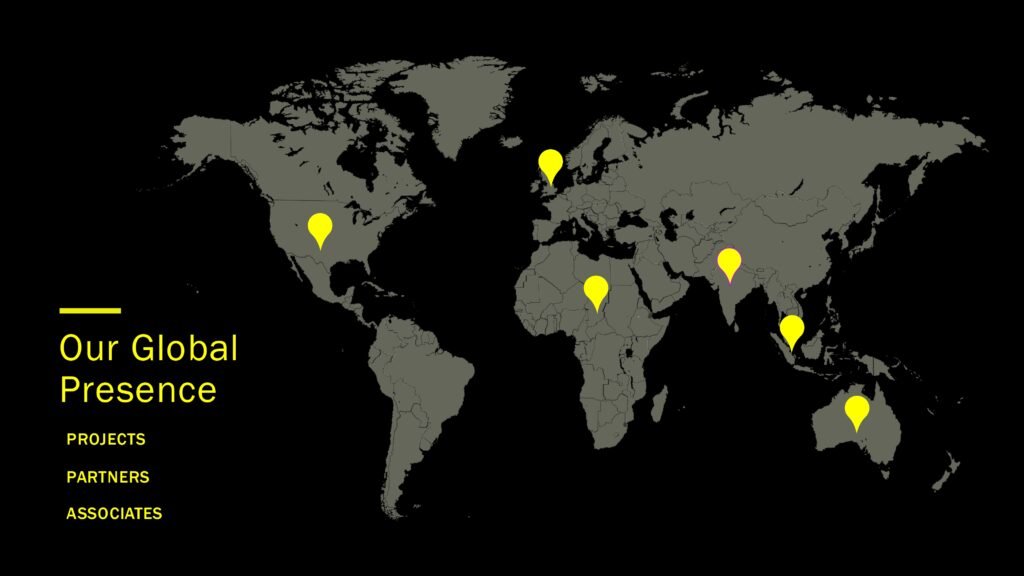 Our Global Presence

PROJECTS

PARTNERS

ASSOCIATES